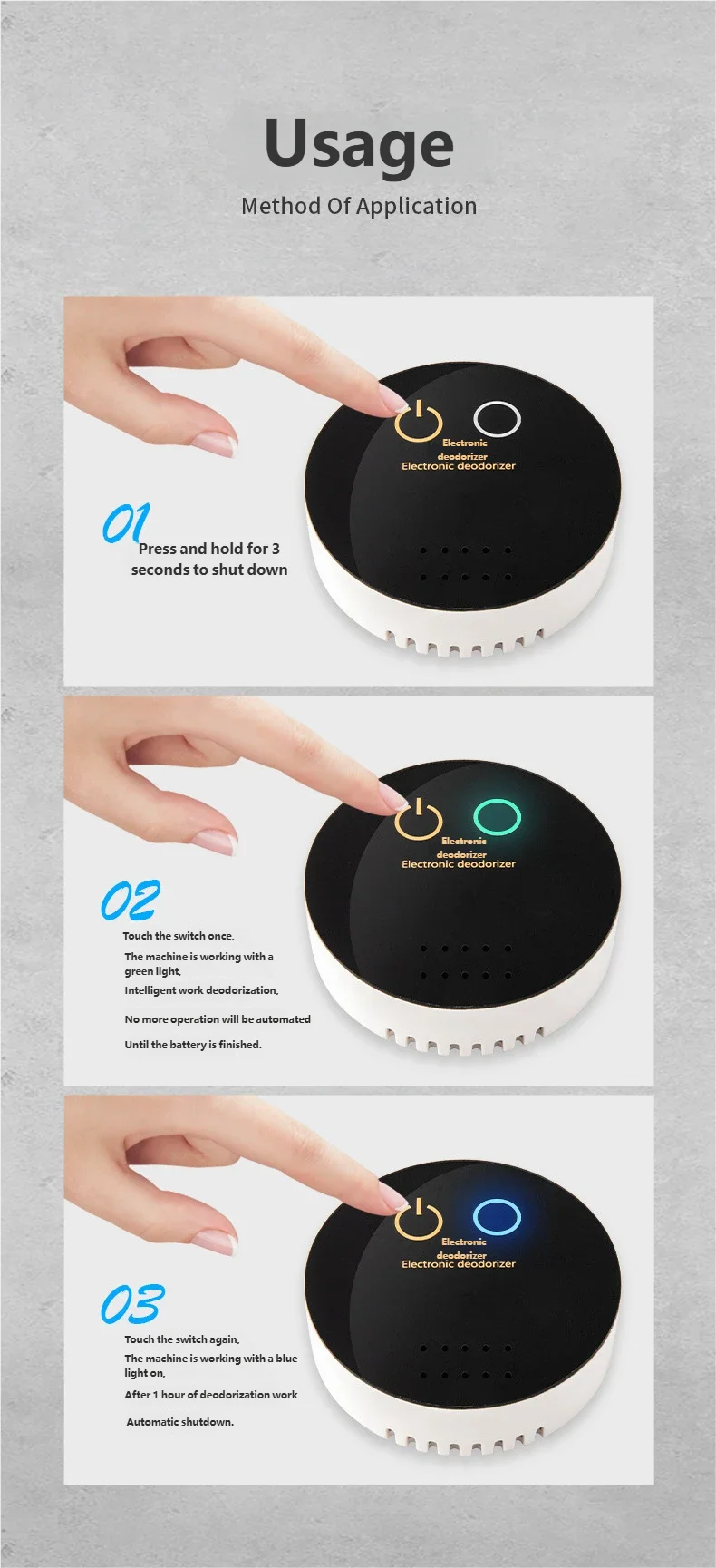 Usage

Method Of Application

Electronic deodorizer
Electronic deodorizer

01

Press and hold for 3 seconds to shut down

Electronic deodorizer
Electronic deodorizer

02

Touch the switch once,

The machine is working with a green light,

Intelligent work deodorization,

No more operation will be automated

Until the battery is finished.

Electronic deodorizer
Electronic deodorizer

03

Touch the switch again,

The machine is working with a blue light on,

After 1 hour of deodorization work

Automatic shutdown.